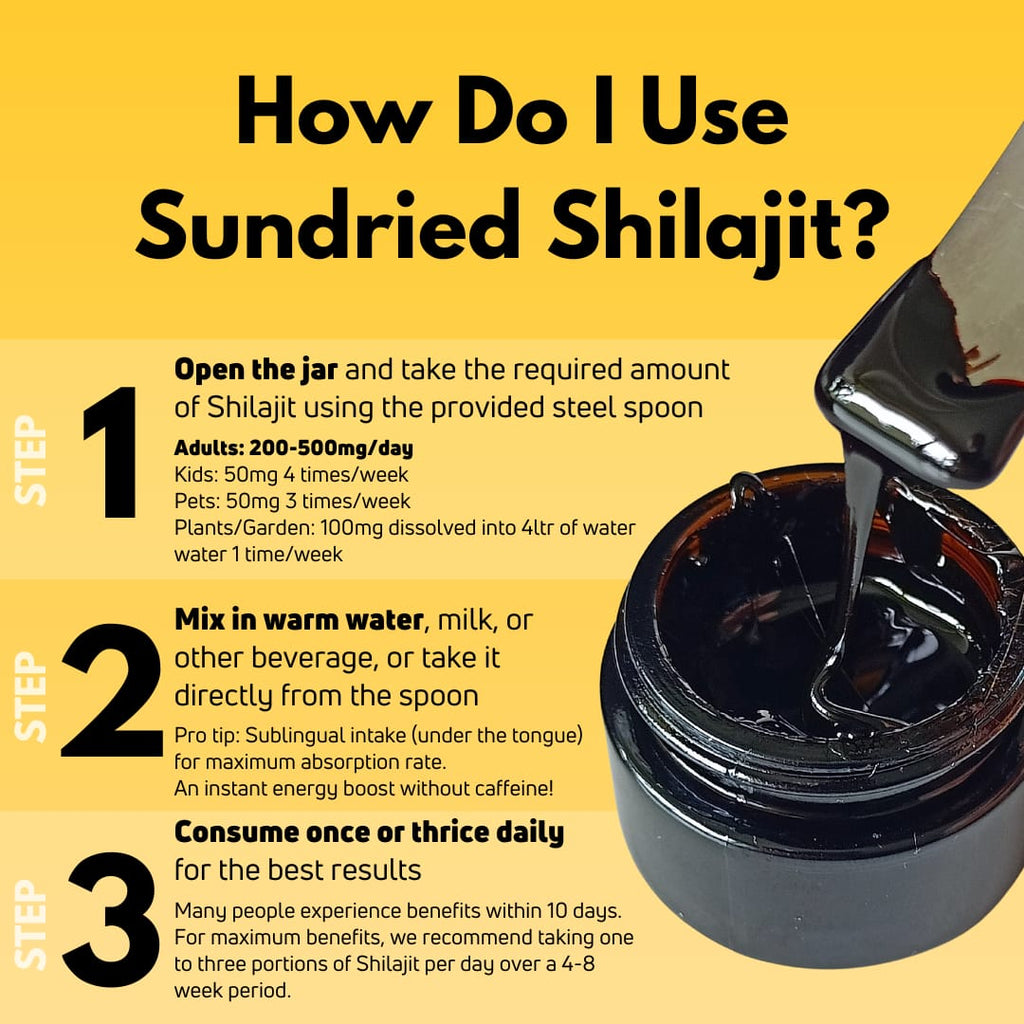 How Do I Use Sundried Shilajit?

STEP 1

Open the jar and take the required amount of Shilajit using the provided steel spoon

Adults: 200-500mg/day
Kids: 50mg 4 times/week
Pets: 50mg 3 times/week
Plants/Garden: 100mg dissolved into 4ltr of water water 1 time/week

STEP 2

Mix in warm water, milk, or other beverage, or take it directly from the spoon

Pro tip: Sublingual intake (under the tongue) for maximum absorption rate.
An instant energy boost without caffeine!

STEP 3

Consume once or thrice daily for the best results

Many people experience benefits within 10 days. For maximum benefits, we recommend taking one to three portions of Shilajit per day over a 4-8 week period.